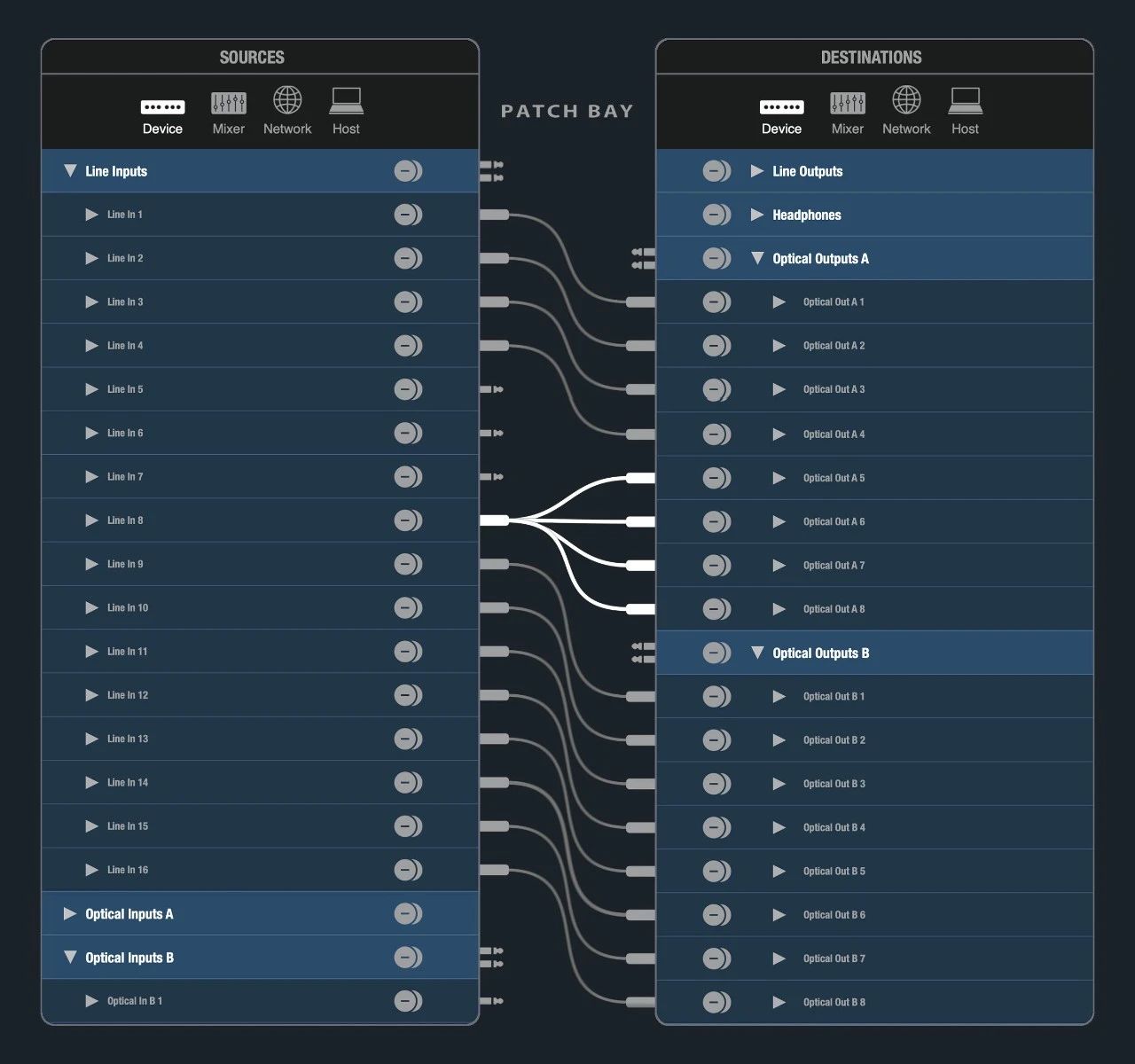 SOURCES

Device Mixer Network Host

Line Inputs
Line In 1
Line In 2
Line In 3
Line In 4
Line In 5
Line In 6
Line In 7
Line In 8
Line In 9
Line In 10
Line In 11
Line In 12
Line In 13
Line In 14
Line In 15
Line In 16
Optical Inputs A
Optical Inputs B
Optical In B 1

PATCH BAY

DESTINATIONS

Device Mixer Network Host

Line Outputs
Headphones
Optical Outputs A
Optical Out A 1
Optical Out A 2
Optical Out A 3
Optical Out A 4
Optical Out A 5
Optical Out A 6
Optical Out A 7
Optical Out A 8
Optical Outputs B
Optical Out B 1
Optical Out B 2
Optical Out B 3
Optical Out B 4
Optical Out B 5
Optical Out B 6
Optical Out B 7
Optical Out B 8