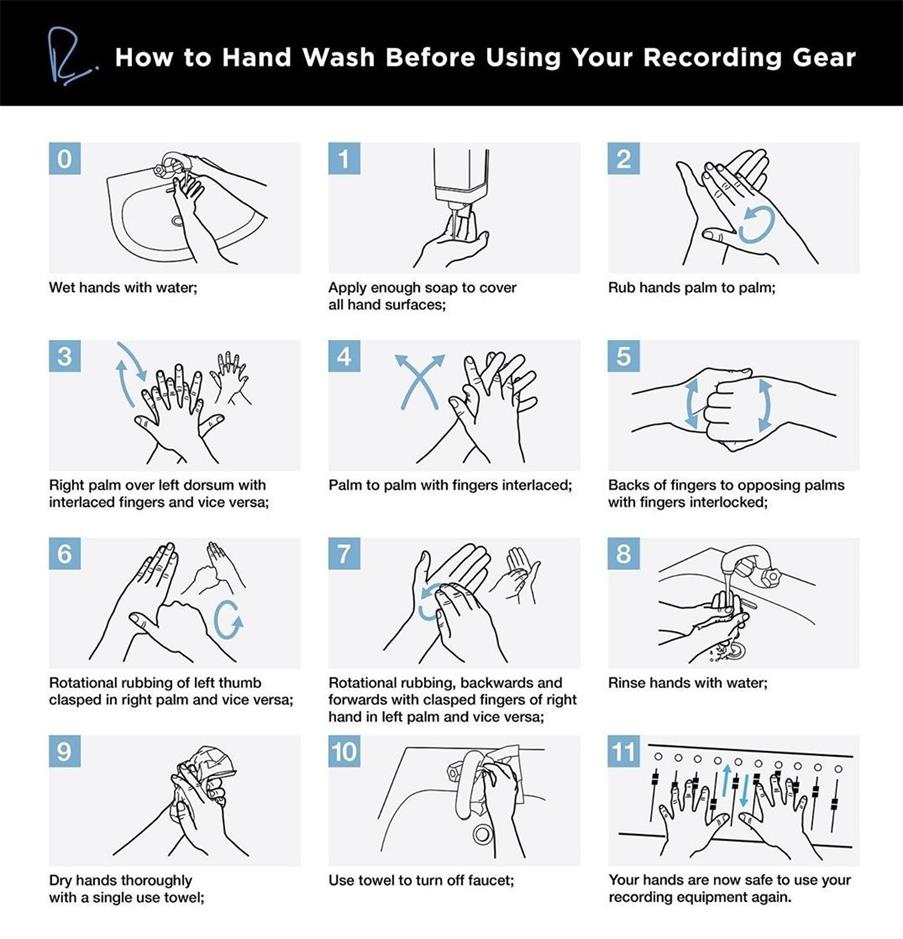 R.

How to Hand Wash Before Using Your Recording Gear

0

Wet hands with water;

1

Apply enough soap to cover all hand surfaces;

2

Rub hands palm to palm;

3

Right palm over left dorsum with interlaced fingers and vice versa;

4

Palm to palm with fingers interlaced;

5

Backs of fingers to opposing palms with fingers interlocked;

6

Rotational rubbing of left thumb clasped in right palm and vice versa;

7

Rotational rubbing, backwards and forwards with clasped fingers of right hand in left palm and vice versa;

8

Rinse hands with water;

9

Dry hands thoroughly with a single use towel;

10

Use towel to turn off faucet;

11

Your hands are now safe to use your recording equipment again.