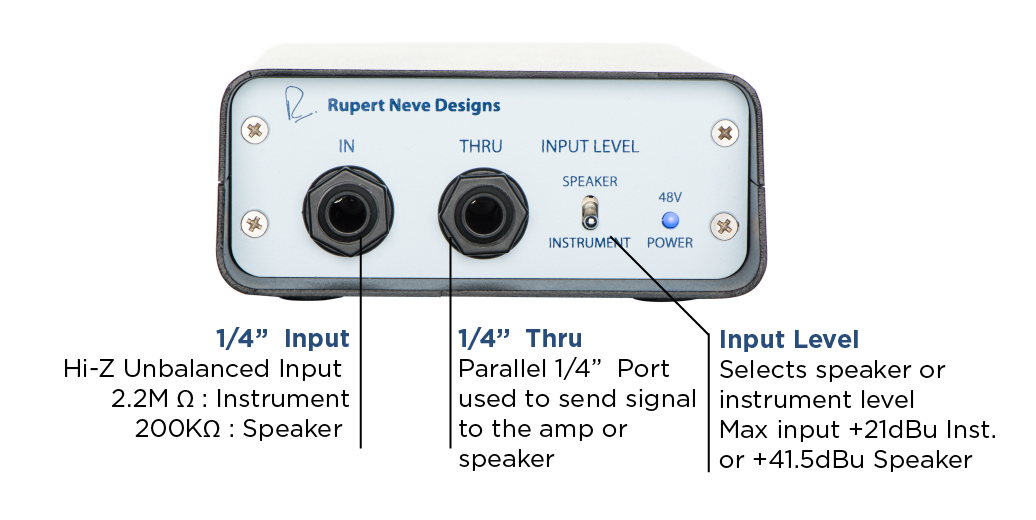 Rupert Neve Designs

IN

THRU

INPUT LEVEL

SPEAKER

INSTRUMENT

48V

POWER

1/4” Input
Hi-Z Unbalanced Input
2.2M Ω : Instrument
200KΩ : Speaker

1/4” Thru
Parallel 1/4” Port used to send signal to the amp or speaker

Input Level
Selects speaker or instrument level
Max input +21dBu Inst. or +41.5dBu Speaker